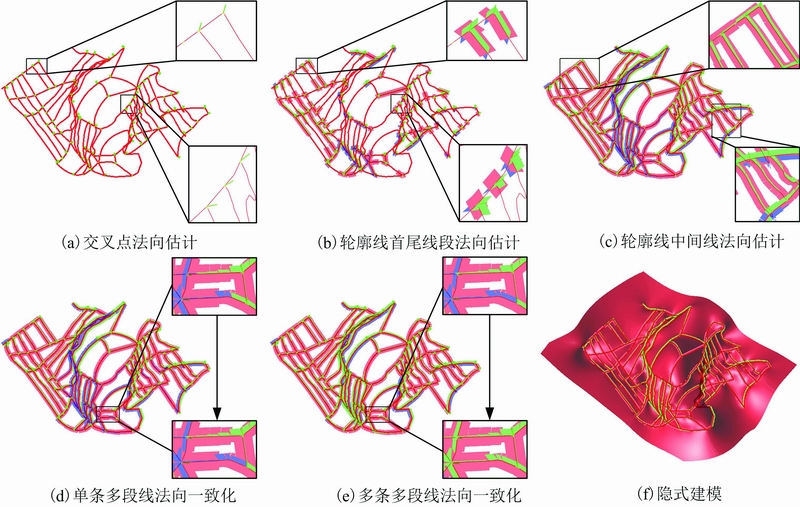 (a) 交叉点法向估计

(b) 轮廓线首尾线段法向估计

(c) 轮廓线中间线法向估计

(d) 单条多段线法向一致化

(e) 多条多段线法向一致化

(f) 隐式建模