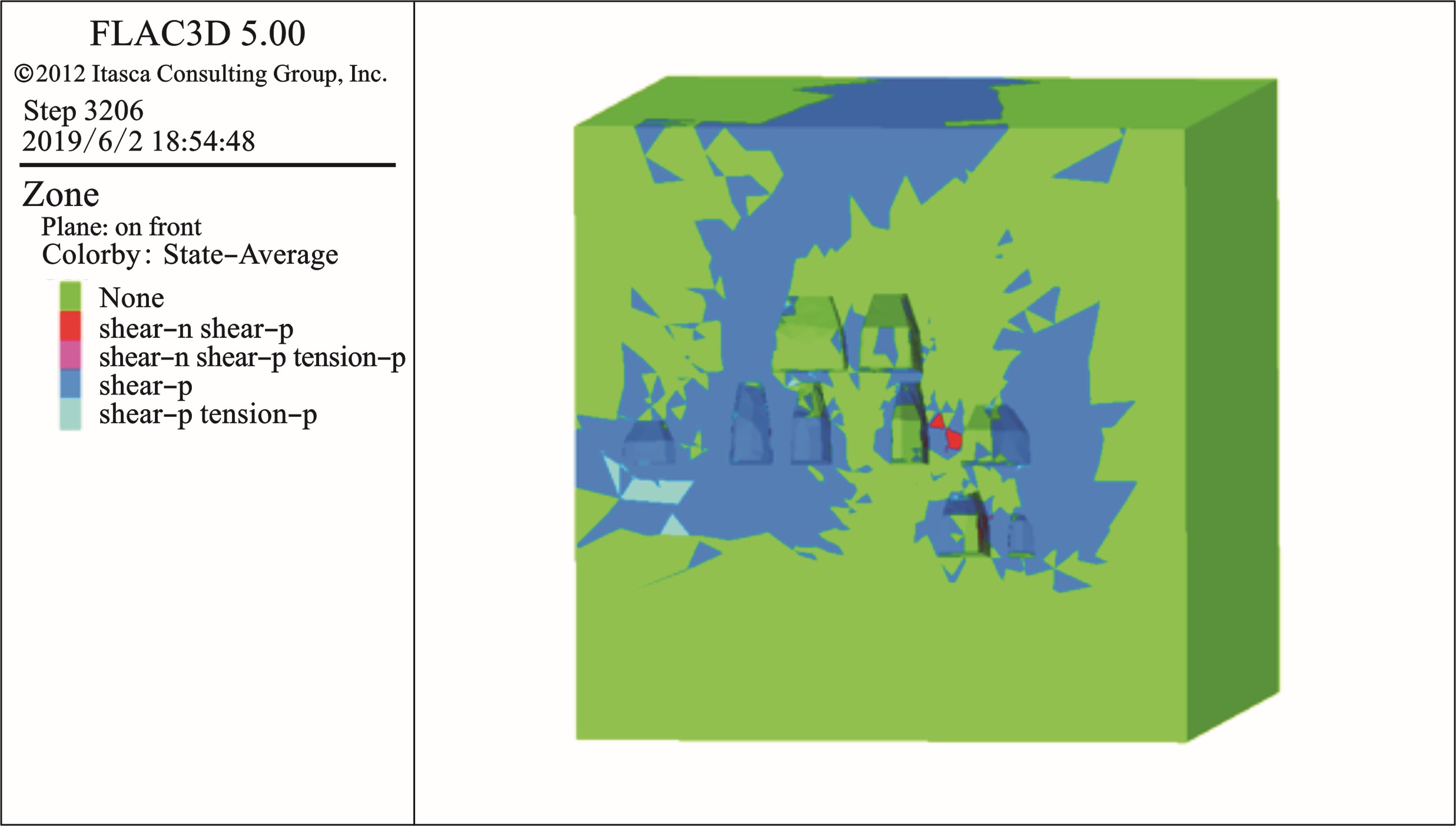 FLAC3D 5.00
©2012 Itasca Consulting Group, Inc.
Step 3206
2019/6/2 18:54:48

Zone
Plane: on front
Colorby: State–Average

None
shear–n shear–p
shear–n shear–p tension–p
shear–p
shear–p tension–p